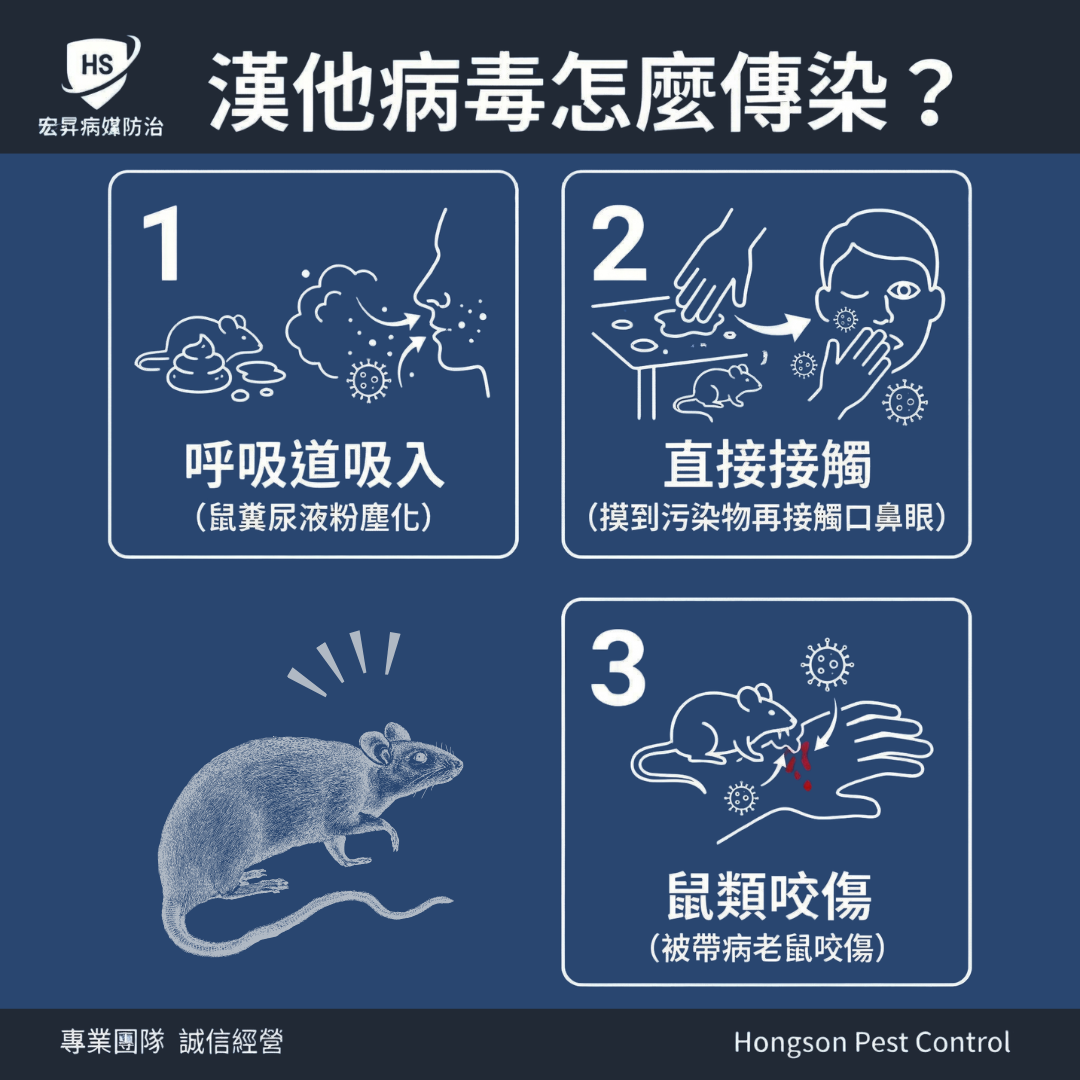 HS
宏昇病媒防治

漢他病毒怎麼傳染？

1
呼吸道吸入
（鼠糞尿液粉塵化）

2
直接接觸
（摸到污染物再接觸口鼻眼）

3
鼠類咬傷
（被帶病老鼠咬傷）

專業團隊 誠信經營
Hongson Pest Control